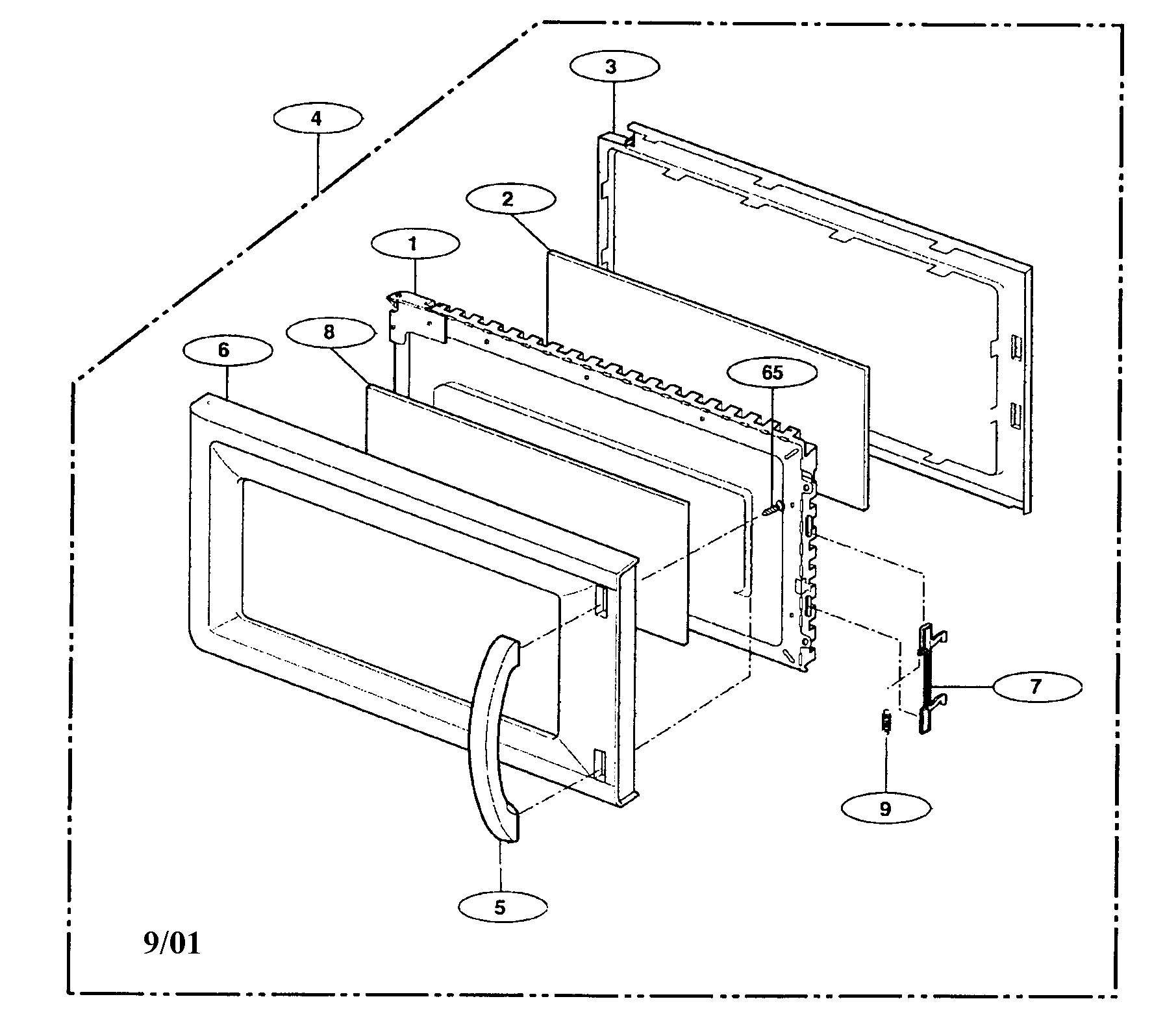 3

4

2

1

8

6

65

7

9

5

9/01