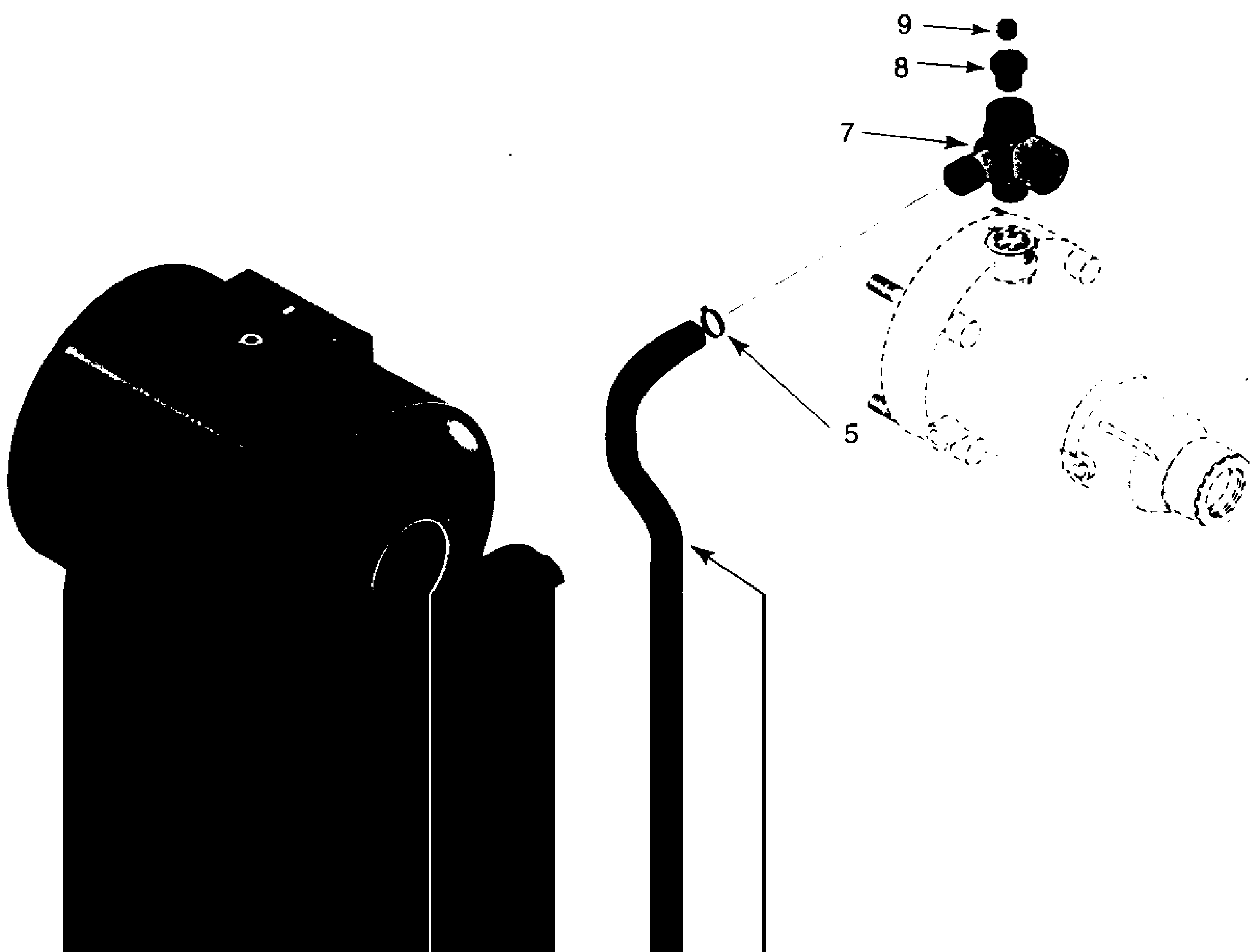 9
8
7
5