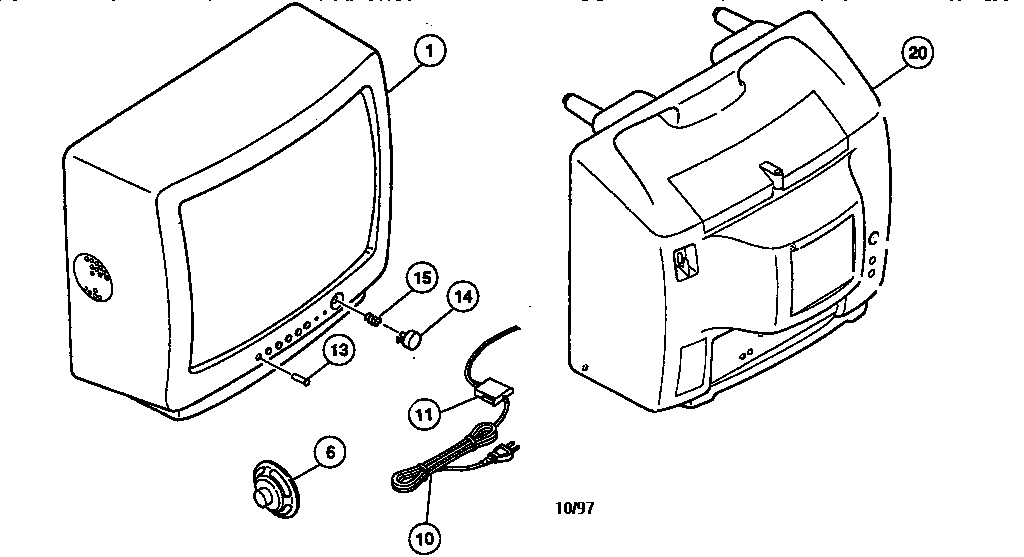 1
20
15
14
13
11
6
10
10/97