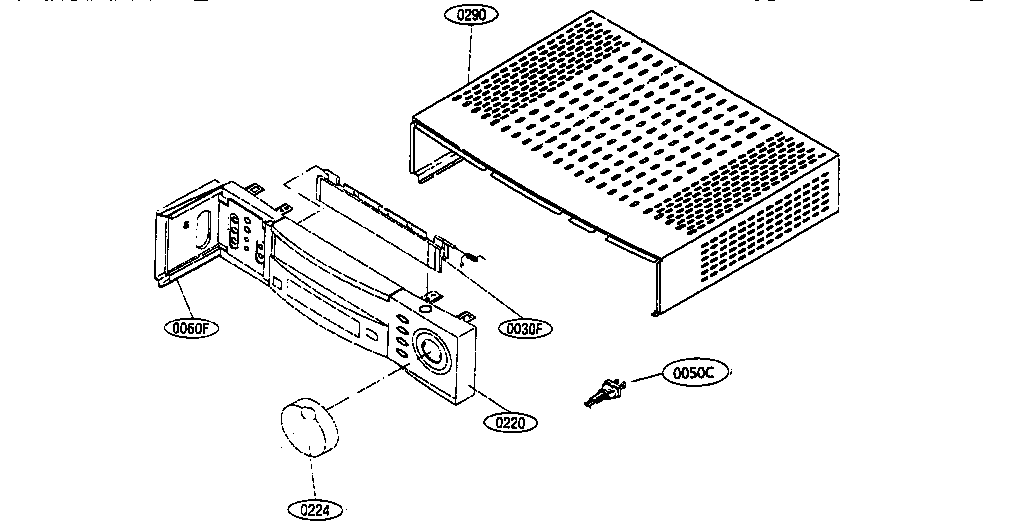 0290

0060F

0030F

0050C

0220

0224