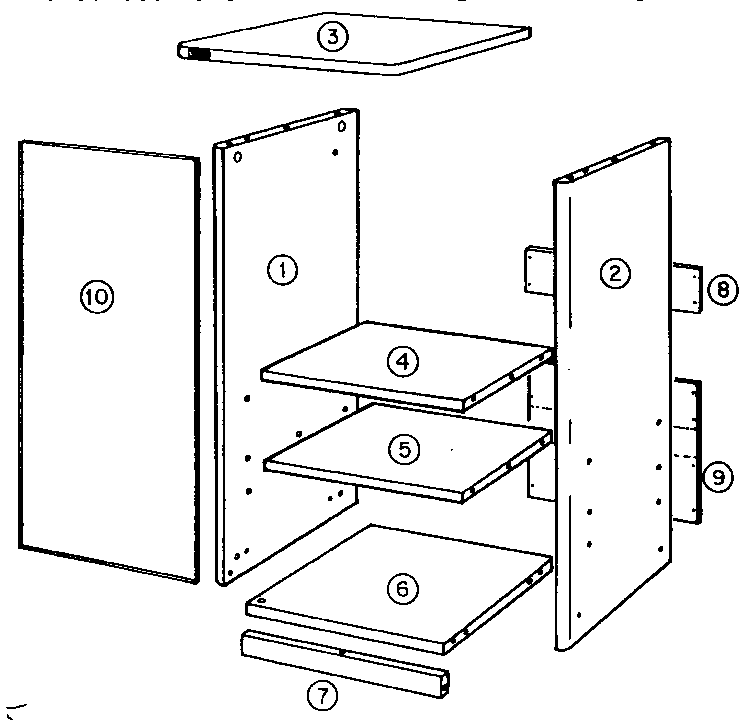 3
10
1
2
8
4
5
9
6
7