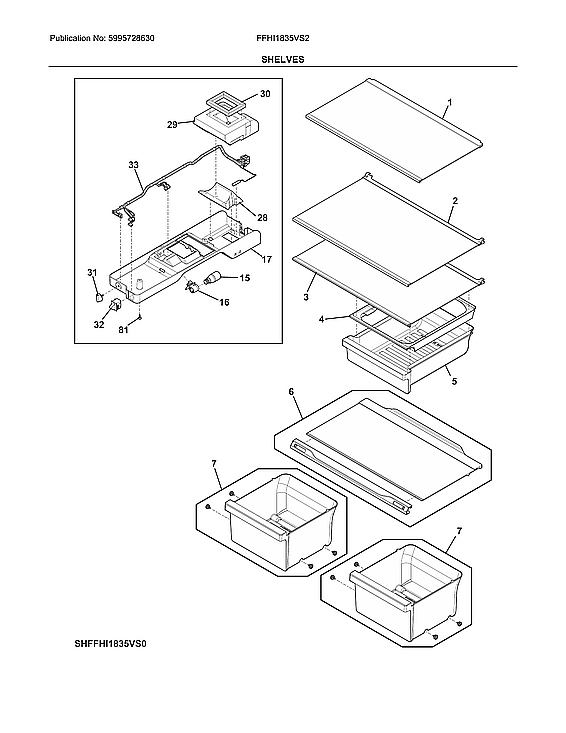 Publication No: 5995728630 FFHI1835VS2

SHELVES

30
29
33
28
17
31
15
16
32
81
1
2
3
4
5
6
7
7

SHFFHI1835VS0