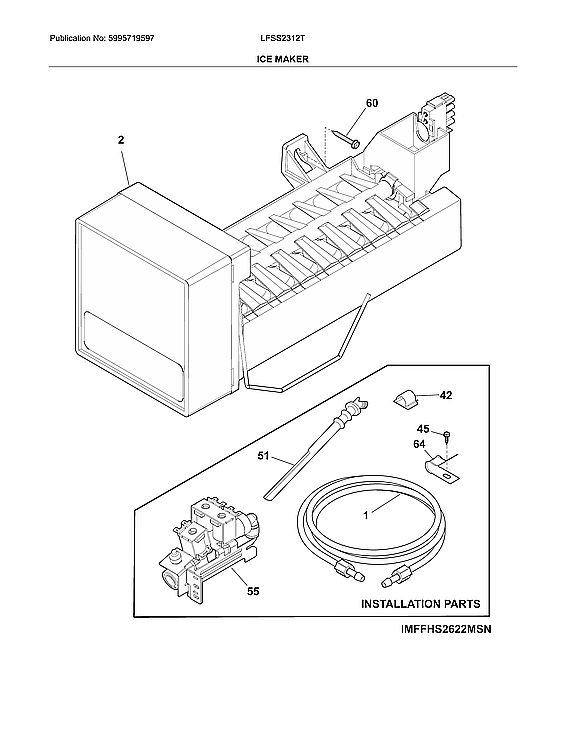 Publication No: 5995719597 LFSS2312T

ICE MAKER

60

2

42

45

64

51

1

55

INSTALLATION PARTS

IMFFHS2622MSN