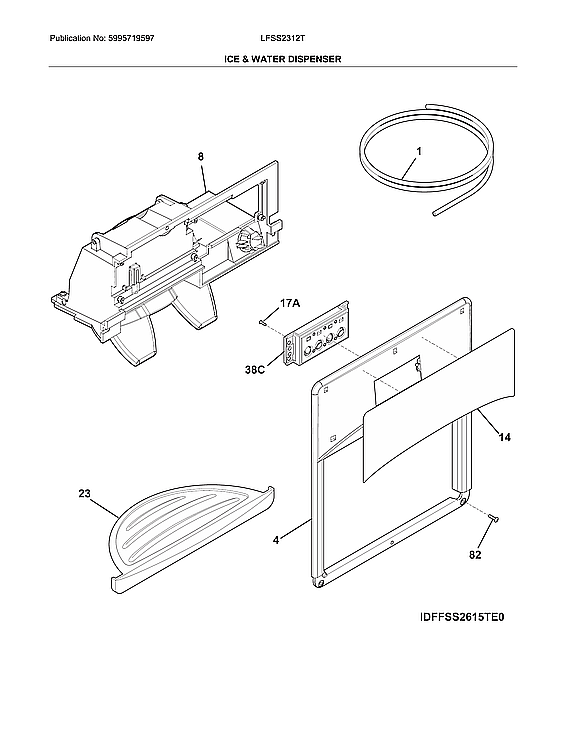 Publication No: 5995719597 LFSS2312T

ICE & WATER DISPENSER

8

1

17A

38C

14

23

4

82

IDFFSS2615TE0