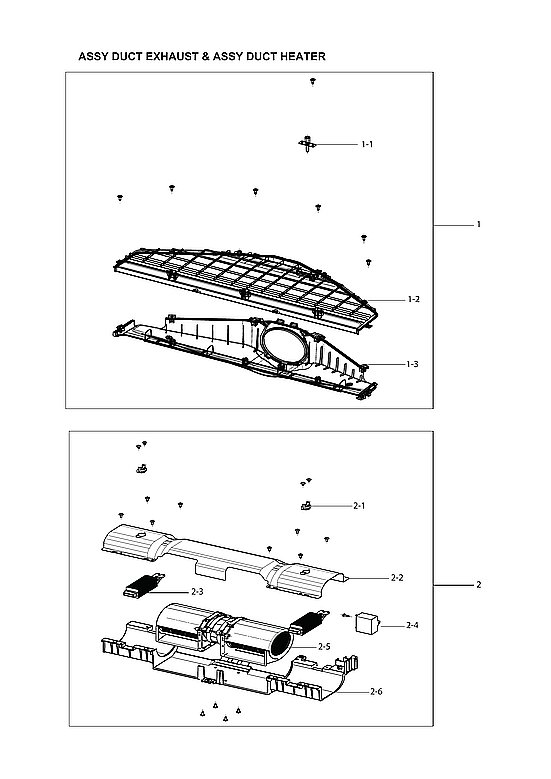 ASSY DUCT EXHAUST & ASSY DUCT HEATER

1-1

1

1-2

1-3

2-1

2-2

2-3

2

2-4

2-5

2-6