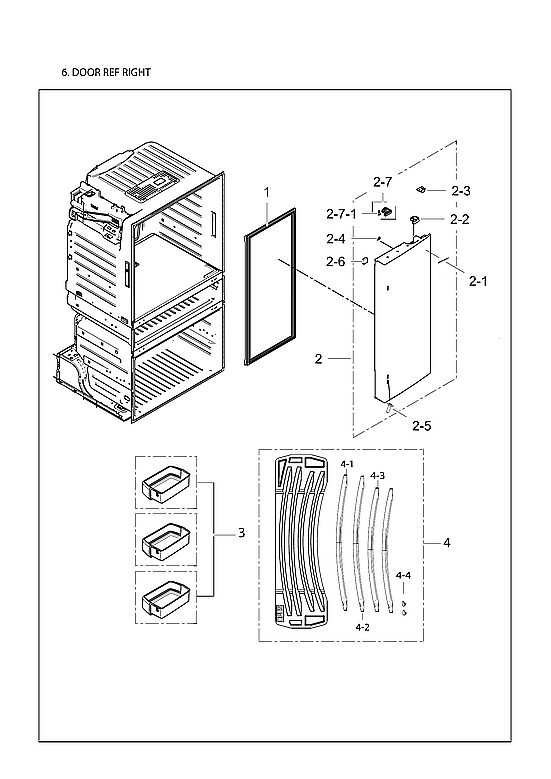 6. DOOR REF RIGHT

1

2-7

2-3

2-7-1

2-2

2-4

2-6

2-1

2

2-5

3

4-1

4-3

4

4-4

4-2