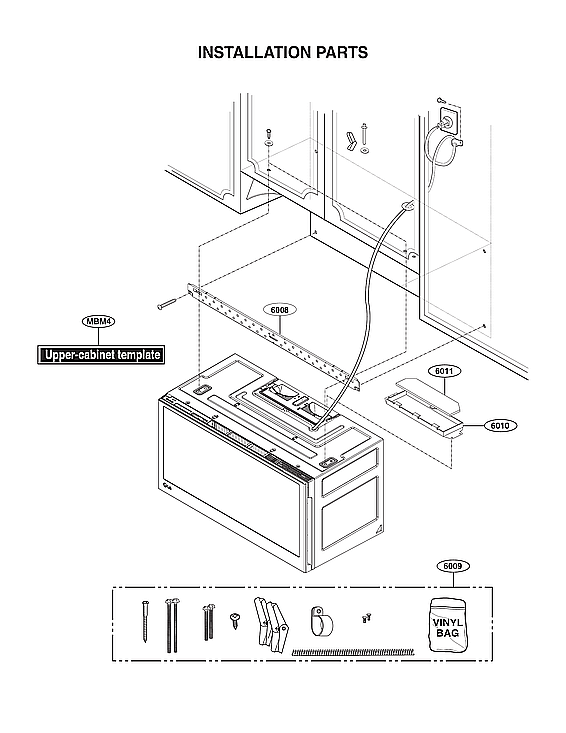 INSTALLATION PARTS

MBM4

Upper-cabinet template

6008

6011

6010

6009

VINYL BAG