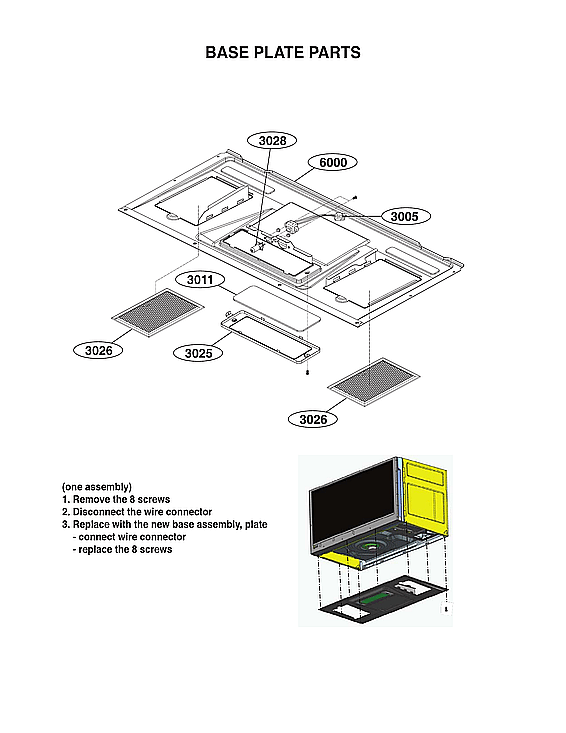 BASE PLATE PARTS

3028

6000

3005

3011

3026

3025

3026

(one assembly)
1. Remove the 8 screws
2. Disconnect the wire connector
3. Replace with the new base assembly, plate
- connect wire connector
- replace the 8 screws