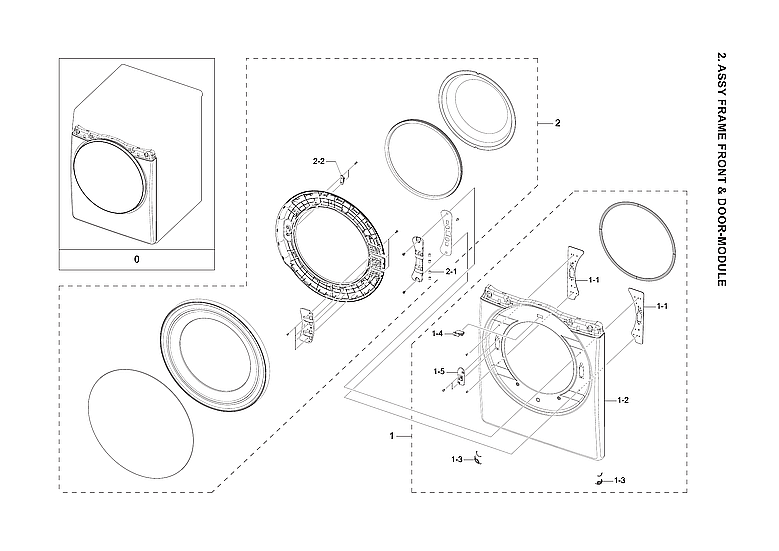 2. ASSY FRAME FRONT & DOOR-MODULE

0

2

2-2

2-1

1-1

1-1

1-4

1-5

1-2

1

1-3

1-3