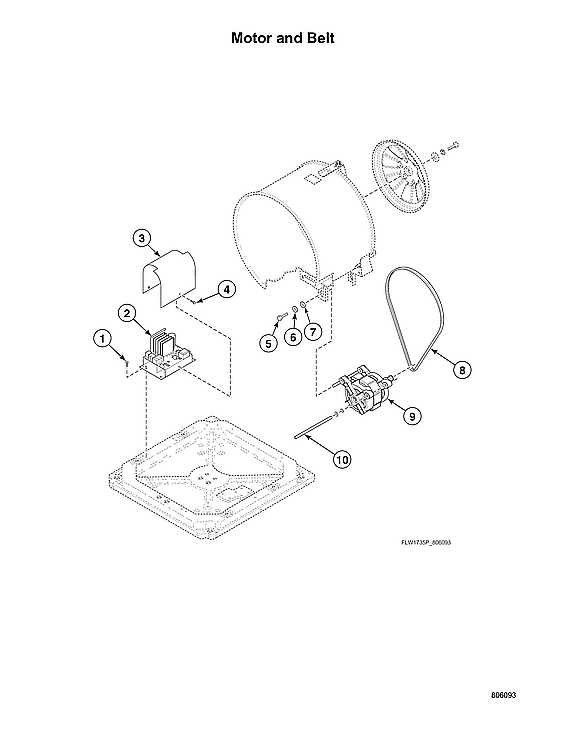 Motor and Belt

3

4

2

1

5

6

7

8

9

10

FLW1735P_806093

806093