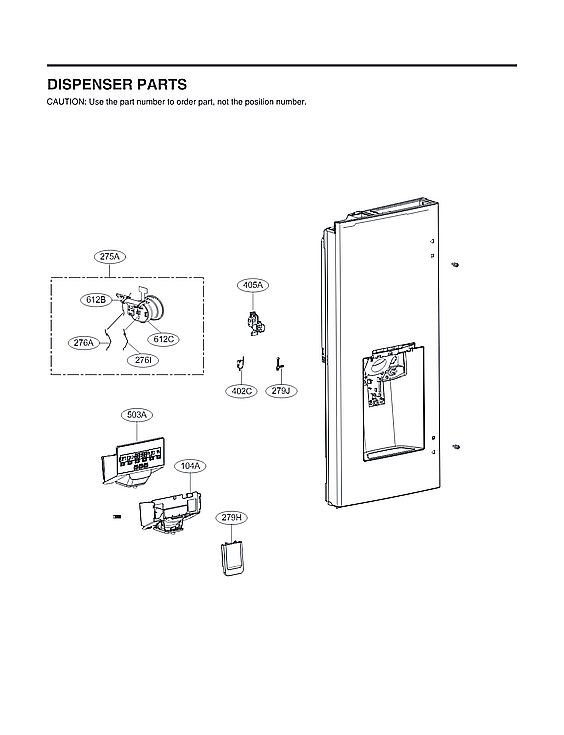 DISPENSER PARTS

CAUTION: Use the part number to order part, not the position number.

275A
612B
612C
276A
276I
405A
402C
279J
503A
104A
279H