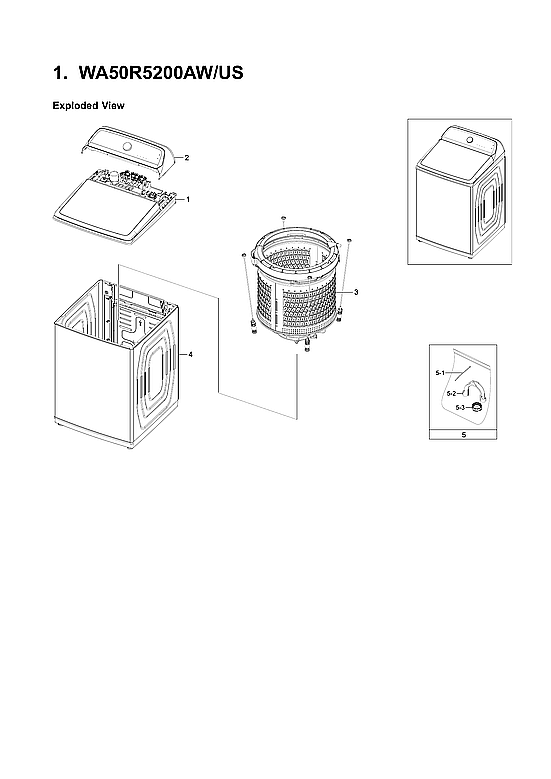 1. WA50R5200AW/US

Exploded View

2

1

3

4

5-1

5-2

5-3

5