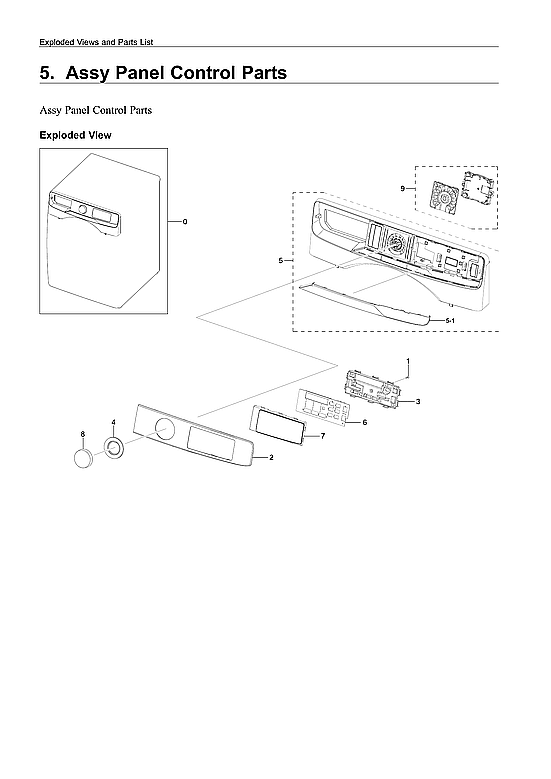 Exploded Views and Parts List

5. Assy Panel Control Parts

Assy Panel Control Parts

Exploded View

0

9

5

5-1

1

3

6

7

2

4

8