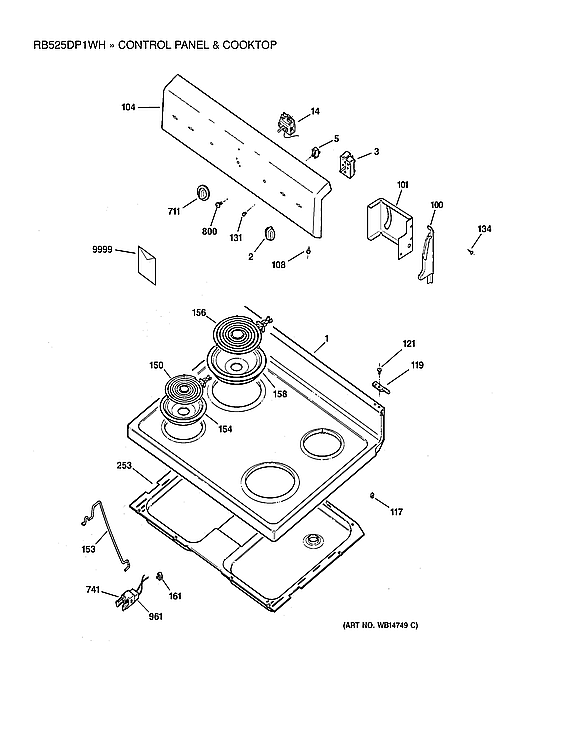 RB525DP1WH » CONTROL PANEL & COOKTOP

104
14
5
3
101
100
134
711
800
131
2
108
9999
156
1
121
119
150
158
154
253
117
153
741
161
961

(ART NO. WB14749 C)