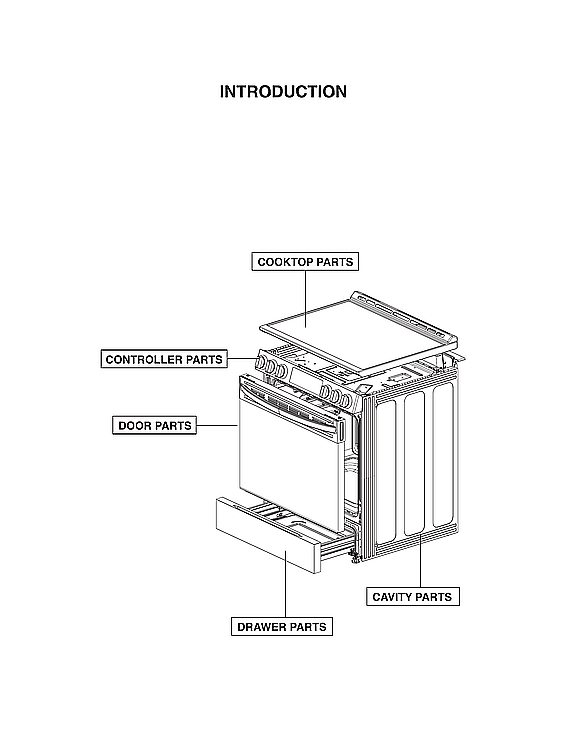 INTRODUCTION

COOKTOP PARTS

CONTROLLER PARTS

DOOR PARTS

CAVITY PARTS

DRAWER PARTS