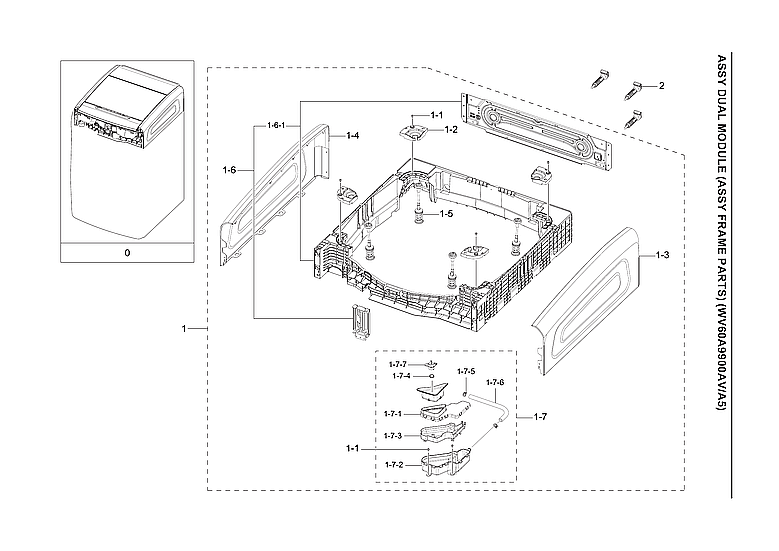 ASSY DUAL MODULE (ASSY FRAME PARTS) (WV60A9900AV/A5)

0

2
1-1
1-2
1-6-1
1-4
1-6
1-5
1-3
1
1-7-7
1-7-4
1-7-5
1-7-6
1-7-1
1-7
1-7-3
1-1
1-7-2