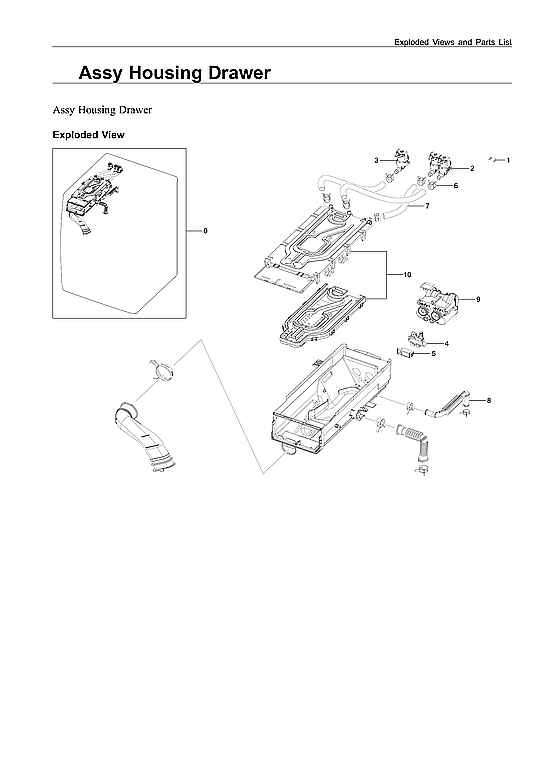 Exploded Views and Parts List

Assy Housing Drawer

Assy Housing Drawer

Exploded View

0

3
2
1
6
7
10
9
4
5
8