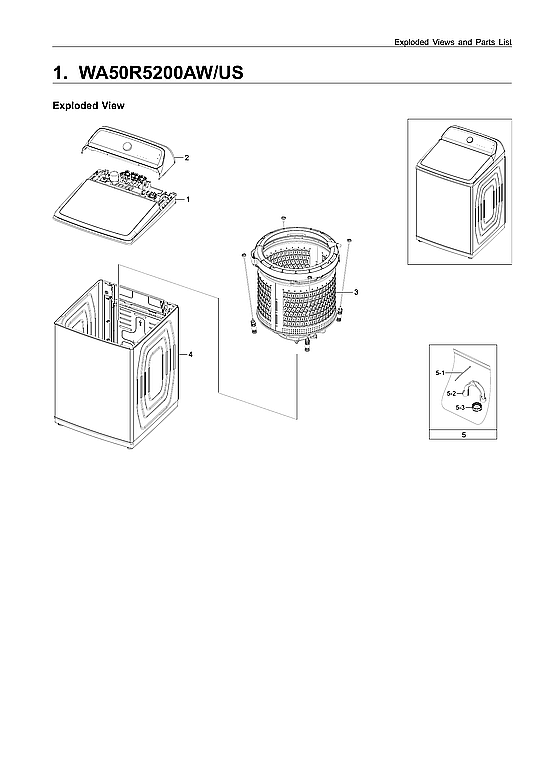 Exploded Views and Parts List

1. WA50R5200AW/US

Exploded View

2
1
3
4
5-1
5-2
5-3
5