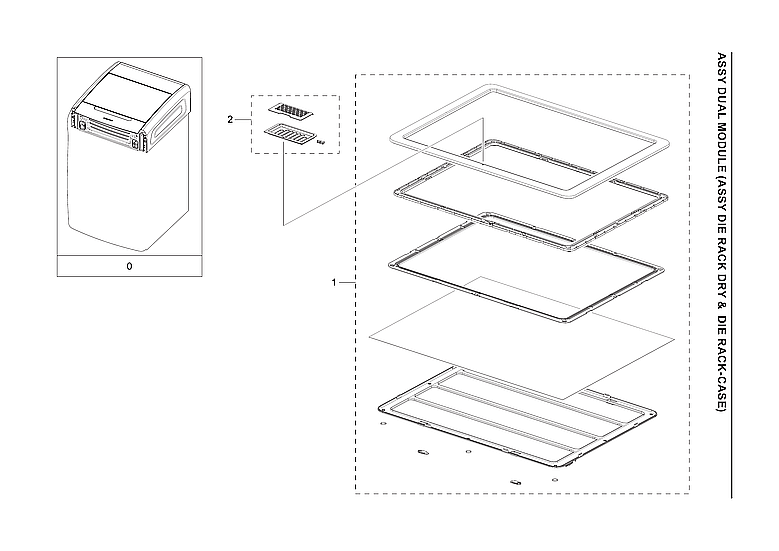 ASSY DUAL MODULE (ASSY DIE RACK DRY & DIE RACK-CASE)

0

2

1