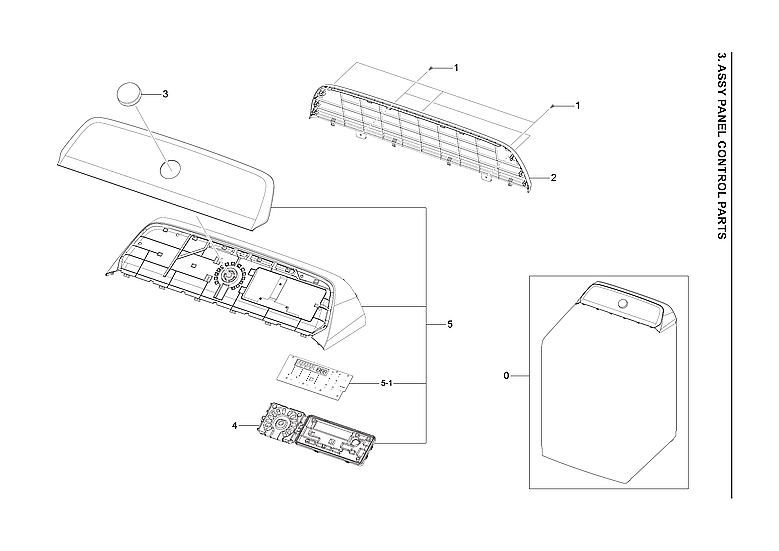 3. ASSY PANEL CONTROL PARTS

3

1

1

2

5

5-1

4

0