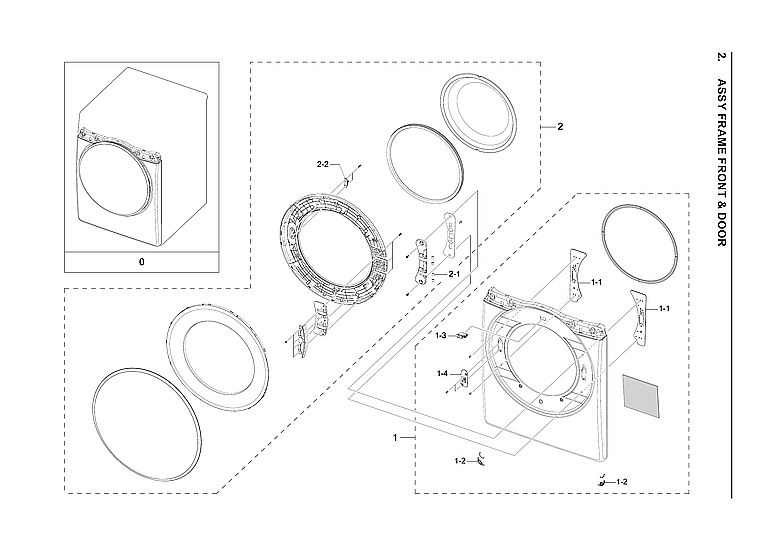 2. ASSY FRAME FRONT & DOOR

0

2

2-2

2-1

1-1

1-1

1-3

1-4

1

1-2

1-2