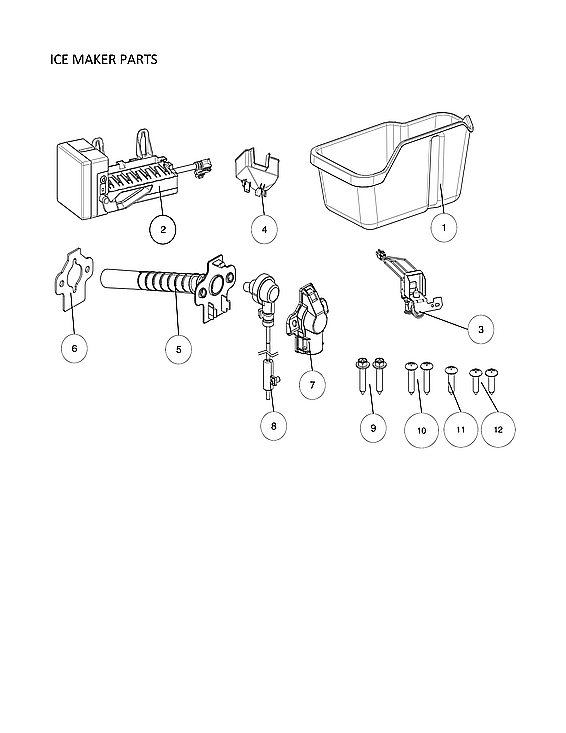 ICE MAKER PARTS

2

4

1

6

5

3

7

8

9

10

11

12