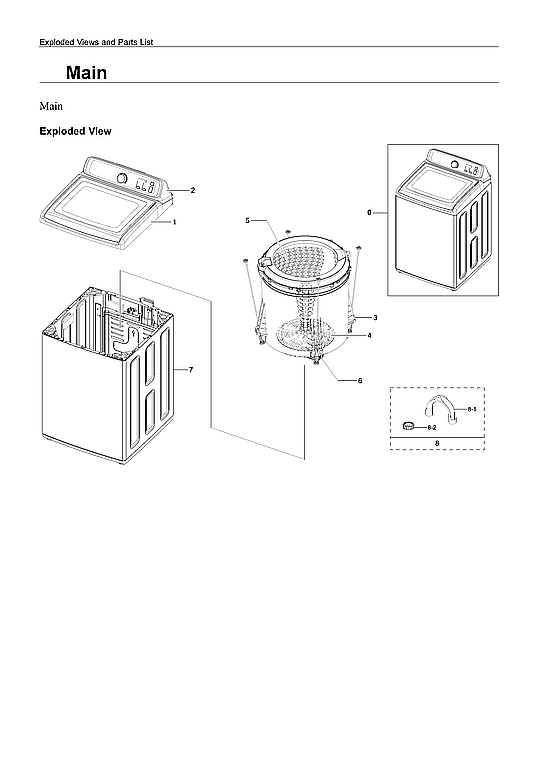 Exploded Views and Parts List

Main

Main

Exploded View

2
1
5
0
3
4
7
6
8-1
8-2
8