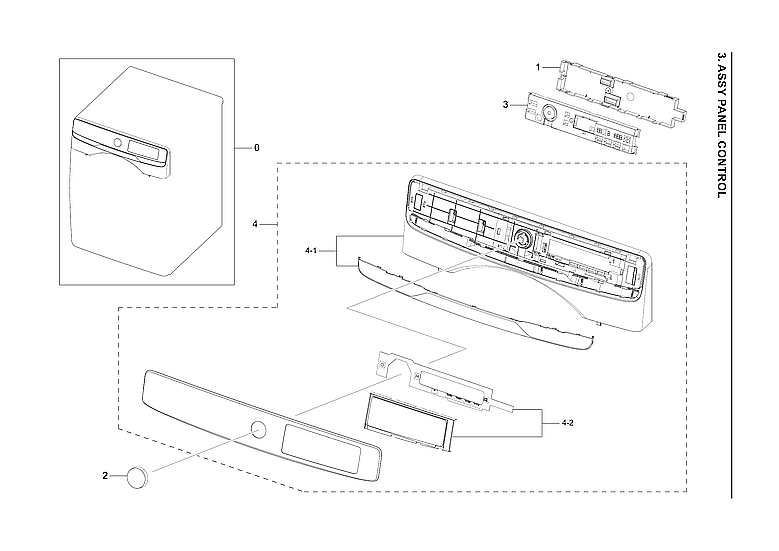 3. ASSY PANEL CONTROL

1

3

0

4

4-1

4-2

2