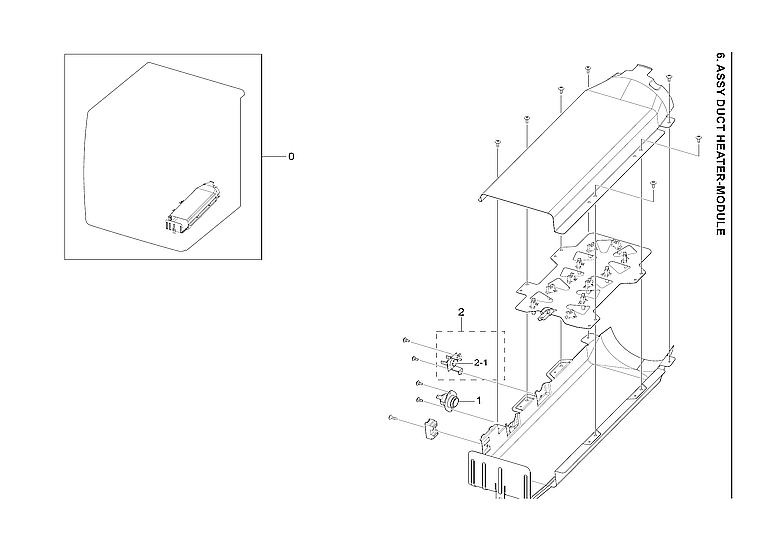 6. ASSY DUCT HEATER-MODULE

0

2

2-1

1