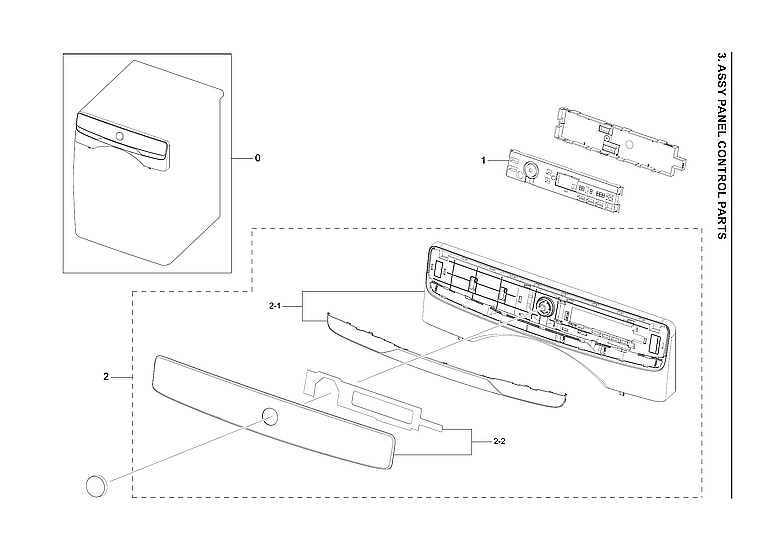 3. ASSY PANEL CONTROL PARTS

0

1

2-1

2

2-2