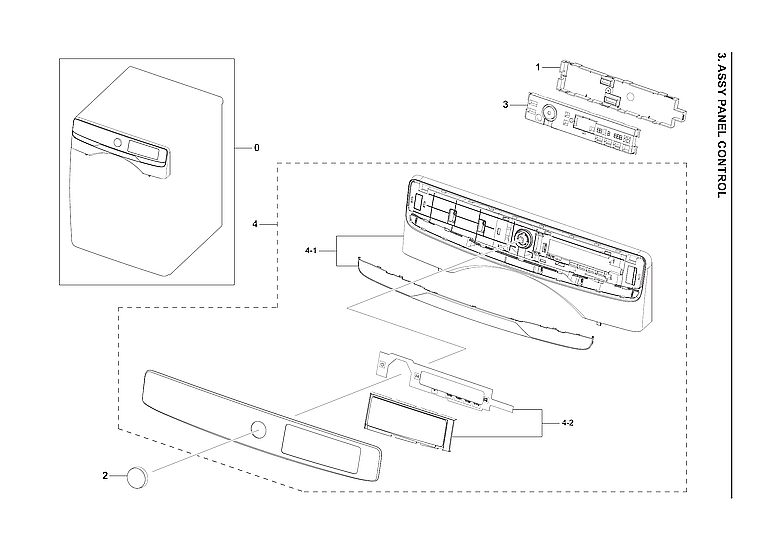 3. ASSY PANEL CONTROL

1

3

0

4

4-1

4-2

2