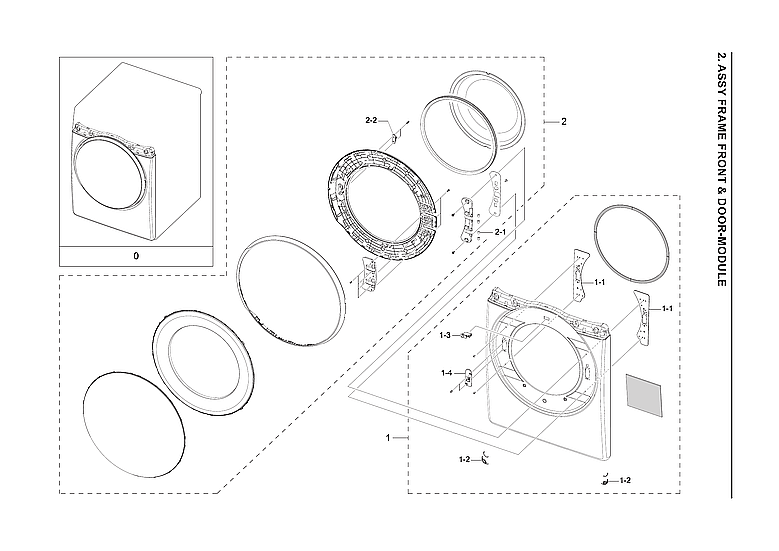 2. ASSY FRAME FRONT & DOOR-MODULE

0

2-2

2

2-1

1-1

1-1

1-3

1-4

1

1-2

1-2