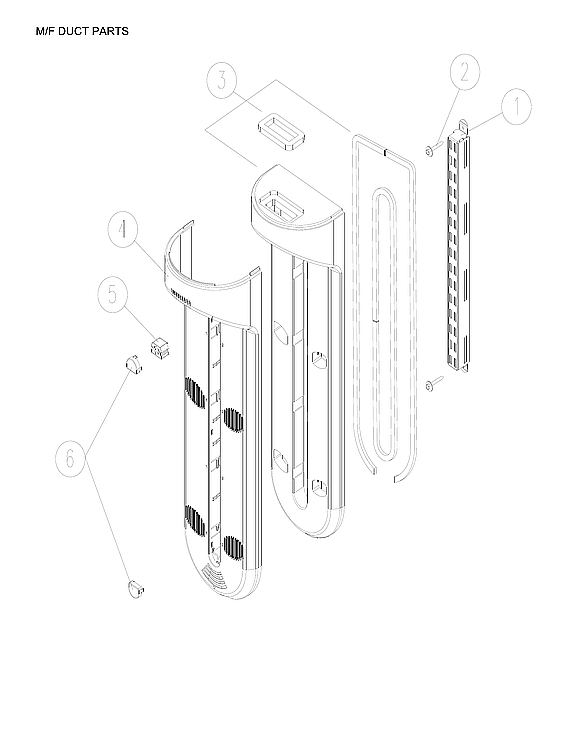 M/F DUCT PARTS

3

2

1

4

5

6