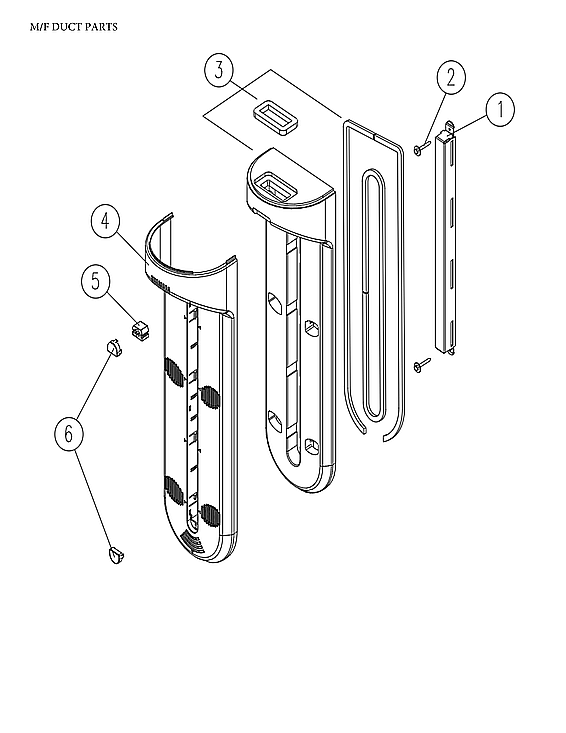 M/F DUCT PARTS

3

2

1

4

5

6