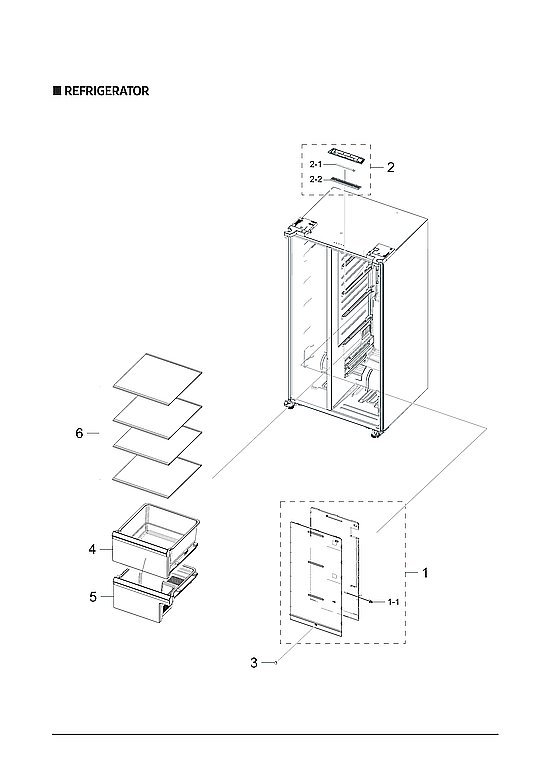 ■ REFRIGERATOR

2-1
2-2
2
6
4
5
1
1-1
3