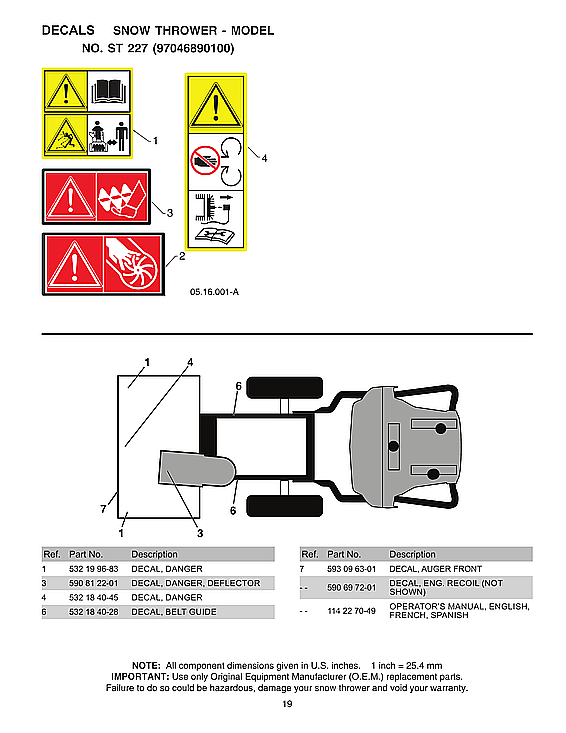 DECALS SNOW THROWER - MODEL NO. ST 227 (97046890100)

1

4

3

2

05.16.001-A

1 4

6

7

6

1 3

| Ref. | Part No. | Description |
|---|---|---|
| 1 | 532 19 96-83 | DECAL, DANGER |
| 3 | 590 81 22-01 | DECAL, DANGER, DEFLECTOR |
| 4 | 532 18 40-45 | DECAL, DANGER |
| 6 | 532 18 40-28 | DECAL, BELT GUIDE |

| Ref. | Part No. | Description |
|---|---|---|
| 7 | 593 09 63-01 | DECAL, AUGER FRONT |
| - - | 590 69 72-01 | DECAL, ENG. RECOIL (NOT SHOWN) |
| - - | 114 22 70-49 | OPERATOR'S MANUAL, ENGLISH, FRENCH, SPANISH |

NOTE: All component dimensions given in U.S. inches. 1 inch = 25.4 mm
IMPORTANT: Use only Original Equipment Manufacturer (O.E.M.) replacement parts. Failure to do so could be hazardous, damage your snow thrower and void your warranty.

19