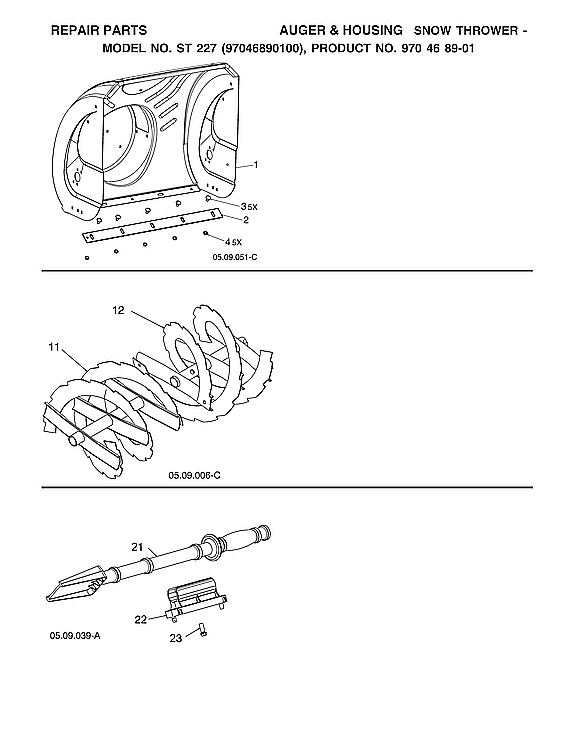 REPAIR PARTS AUGER & HOUSING SNOW THROWER -
MODEL NO. ST 227 (97046890100), PRODUCT NO. 970 46 89-01

1
3 5X
2
4 5X
05.09.051-C

12
11
05.09.006-C

21
22
23
05.09.039-A