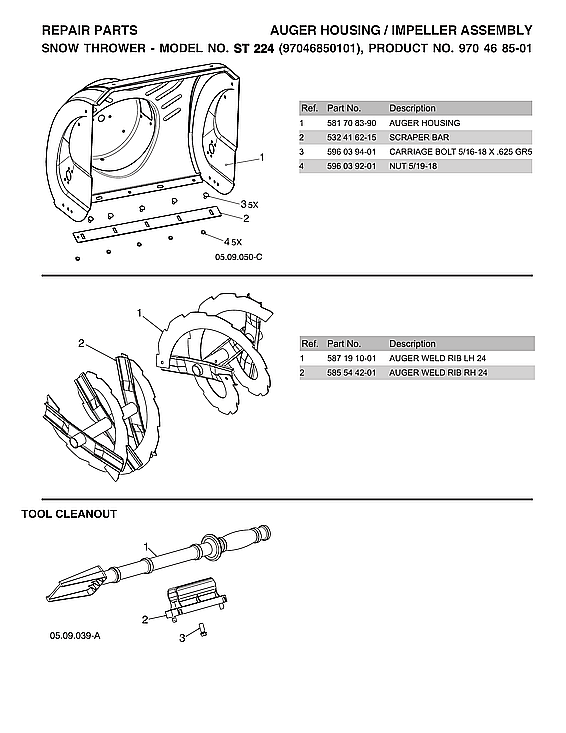 REPAIR PARTS AUGER HOUSING / IMPELLER ASSEMBLY

SNOW THROWER - MODEL NO. ST 224 (97046850101), PRODUCT NO. 970 46 85-01

1

3 5X

2

4 5X

05.09.050-C

| Ref. | Part No. | Description |
|---|---|---|
| 1 | 581 70 83-90 | AUGER HOUSING |
| 2 | 532 41 62-15 | SCRAPER BAR |
| 3 | 596 03 94-01 | CARRIAGE BOLT 5/16-18 X .625 GR5 |
| 4 | 596 03 92-01 | NUT 5/19-18 |

1

2

| Ref. | Part No. | Description |
|---|---|---|
| 1 | 587 19 10-01 | AUGER WELD RIB LH 24 |
| 2 | 585 54 42-01 | AUGER WELD RIB RH 24 |

TOOL CLEANOUT

1

2

3

05.09.039-A