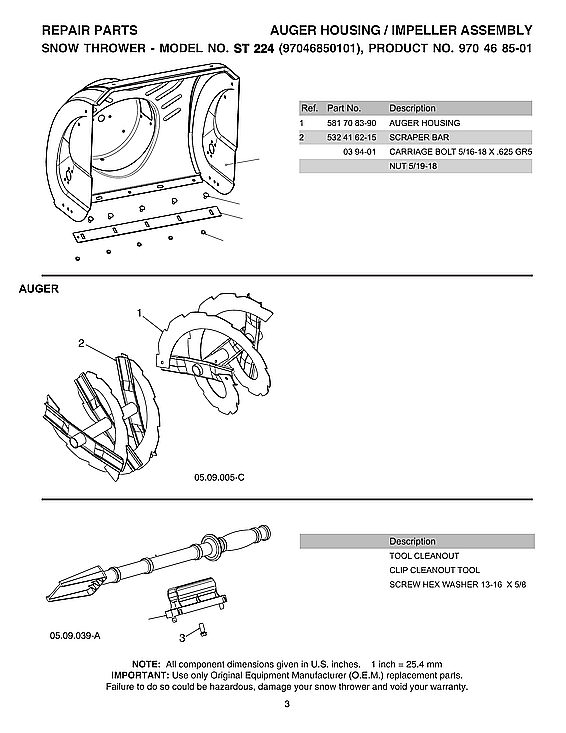 REPAIR PARTS AUGER HOUSING / IMPELLER ASSEMBLY

SNOW THROWER - MODEL NO. ST 224 (97046850101), PRODUCT NO. 970 46 85-01

| Ref. | Part No. | Description |
|---|---|---|
| 1 | 581 70 83-90 | AUGER HOUSING |
| 2 | 532 41 62-15 | SCRAPER BAR |
| | 03 94-01 | CARRIAGE BOLT 5/16-18 X .625 GR5 |
| | | NUT 5/19-18 |

AUGER

1

2

05.09.005-C

| Description |
|---|
| TOOL CLEANOUT |
| CLIP CLEANOUT TOOL |
| SCREW HEX WASHER 13-16 X 5/8 |

3

05.09.039-A

NOTE: All component dimensions given in U.S. inches. 1 inch = 25.4 mm
IMPORTANT: Use only Original Equipment Manufacturer (O.E.M.) replacement parts.
Failure to do so could be hazardous, damage your snow thrower and void your warranty.

3