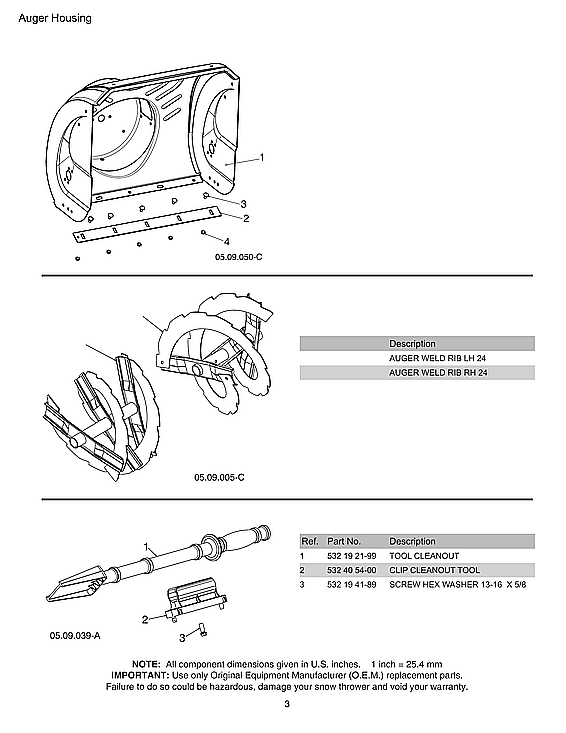 Auger Housing

1

3

2

4

05.09.050-C

| Description |
|---|
| AUGER WELD RIB LH 24 |
| AUGER WELD RIB RH 24 |

05.09.005-C

1

2

3

05.09.039-A

| Ref. | Part No. | Description |
|---|---|---|
| 1 | 532 19 21-99 | TOOL CLEANOUT |
| 2 | 532 40 54-00 | CLIP CLEANOUT TOOL |
| 3 | 532 19 41-89 | SCREW HEX WASHER 13-16 X 5/8 |

NOTE: All component dimensions given in U.S. inches. 1 inch = 25.4 mm
IMPORTANT: Use only Original Equipment Manufacturer (O.E.M.) replacement parts. Failure to do so could be hazardous, damage your snow thrower and void your warranty.

3