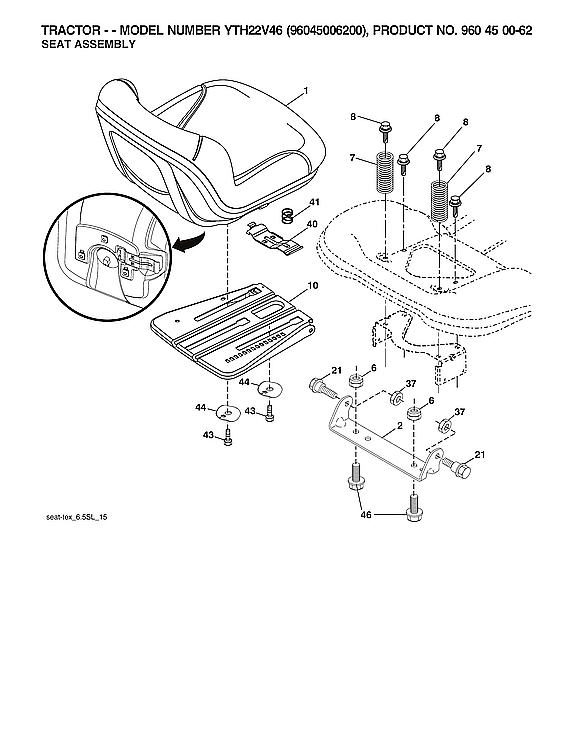 TRACTOR - - MODEL NUMBER YTH22V46 (96045006200), PRODUCT NO. 960 45 00-62
SEAT ASSEMBLY

1
8
8
8
7
7
8
41
40
10
21
6
37
6
37
44
44
43
43
2
21
46

seat-tex_6.5SL_15