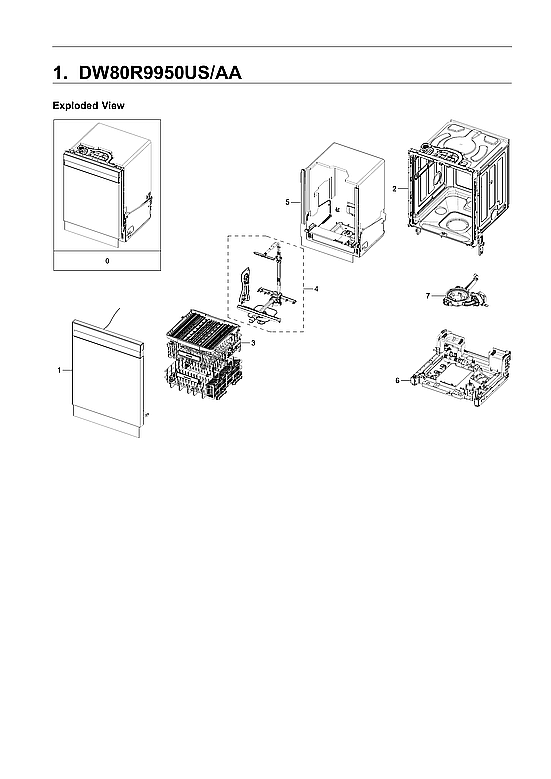 1. DW80R9950US/AA

Exploded View

0

5

2

4

7

3

1

6