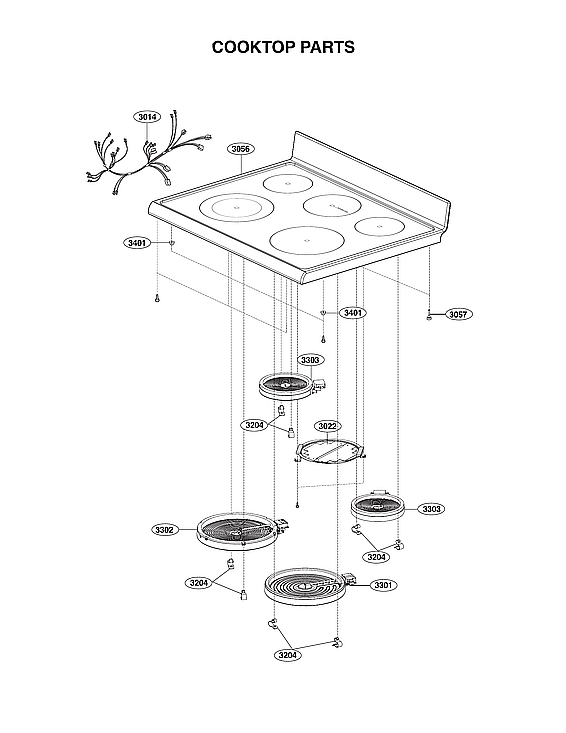 COOKTOP PARTS

3014

3056

3401

3401

3057

3303

3204

3022

3303

3302

3204

3204

3301

3204