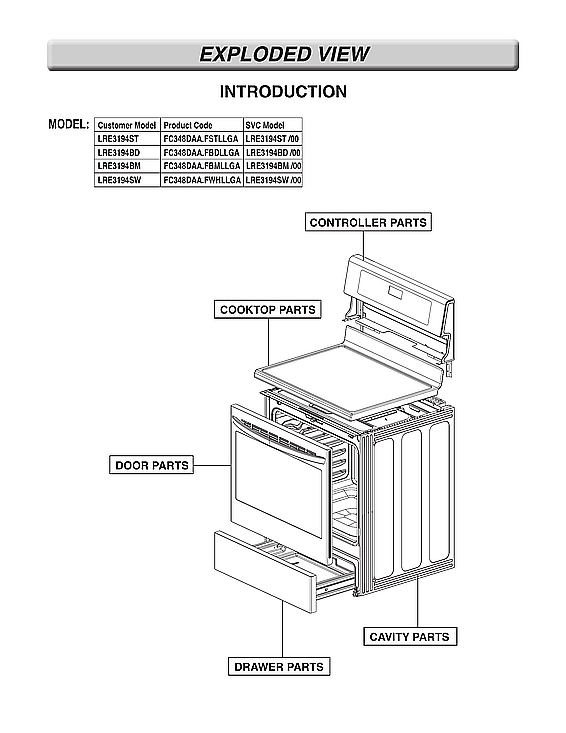 EXPLODED VIEW

INTRODUCTION

MODEL:

| Customer Model | Product Code | SVC Model |
|---|---|---|
| LRE3194ST | FC348DAA.FSTLLGA | LRE3194ST /00 |
| LRE3194BD | FC348DAA.FBDLLGA | LRE3194BD /00 |
| LRE3194BM | FC348DAA.FBMLLGA | LRE3194BM /00 |
| LRE3194SW | FC348DAA.FWHLLGA | LRE3194SW /00 |

CONTROLLER PARTS

COOKTOP PARTS

DOOR PARTS

CAVITY PARTS

DRAWER PARTS