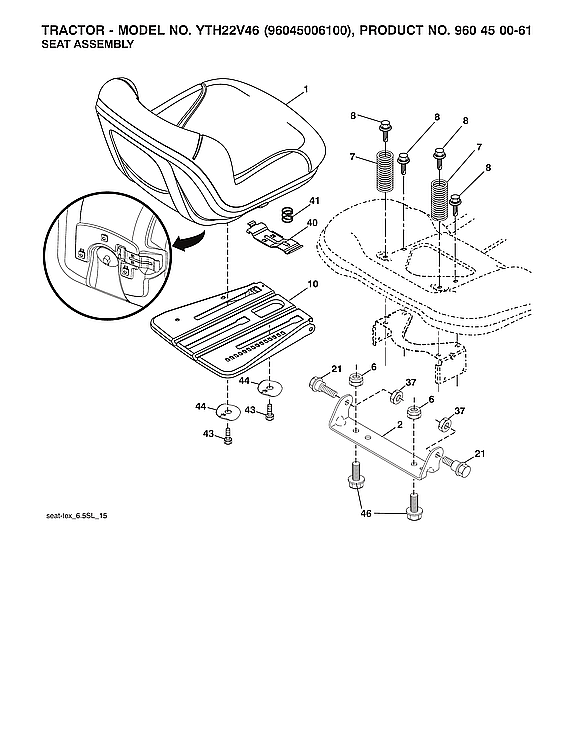 TRACTOR - MODEL NO. YTH22V46 (96045006100), PRODUCT NO. 960 45 00-61
SEAT ASSEMBLY

1
8
8
8
7
7
8
41
40
10
21
6
37
6
37
44
44
43
43
2
21
46

seat-lox_6.5SL_15