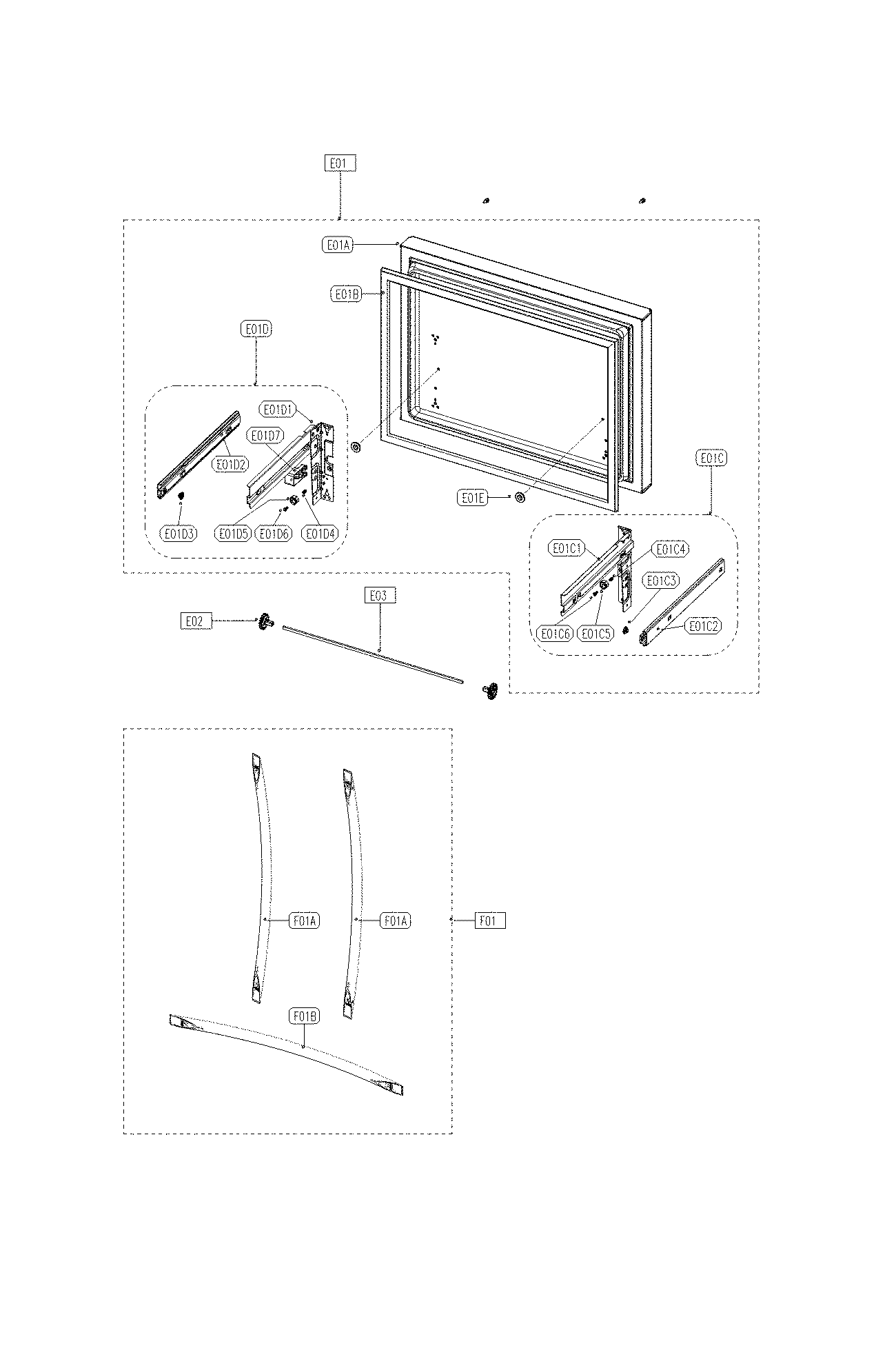 E01
E01A
E01B
E01D
E01D1
E01D7
E01D2
E01D3
E01D5
E01D6
E01D4
E01E
E01C
E01C1
E01C4
E01C3
E01C6
E01C5
E01C2
E02
E03
F01A
F01A
F01
F01B