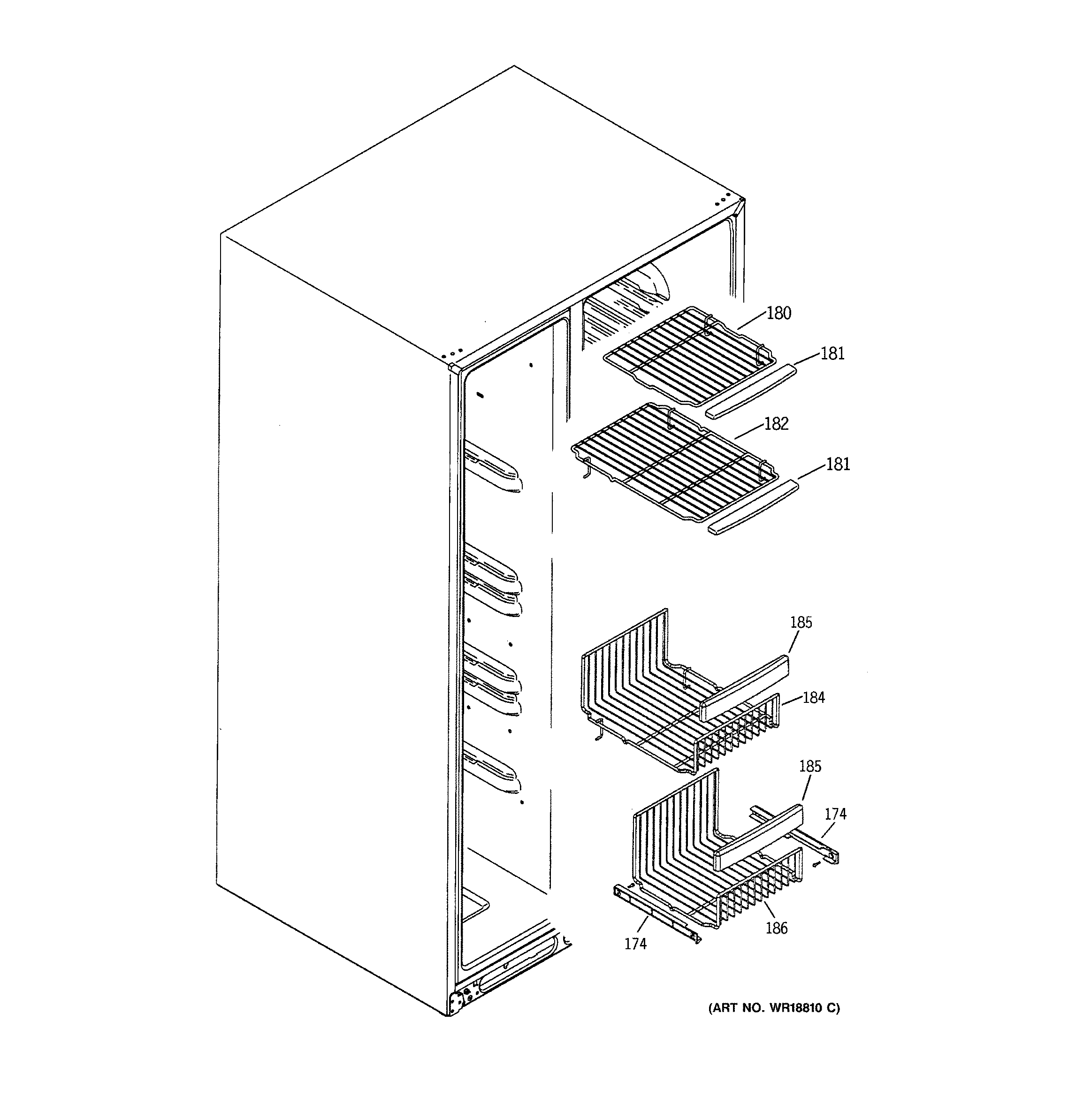 180
181
182
181
185
184
185
174
186
174
(ART NO. WR18810 C)