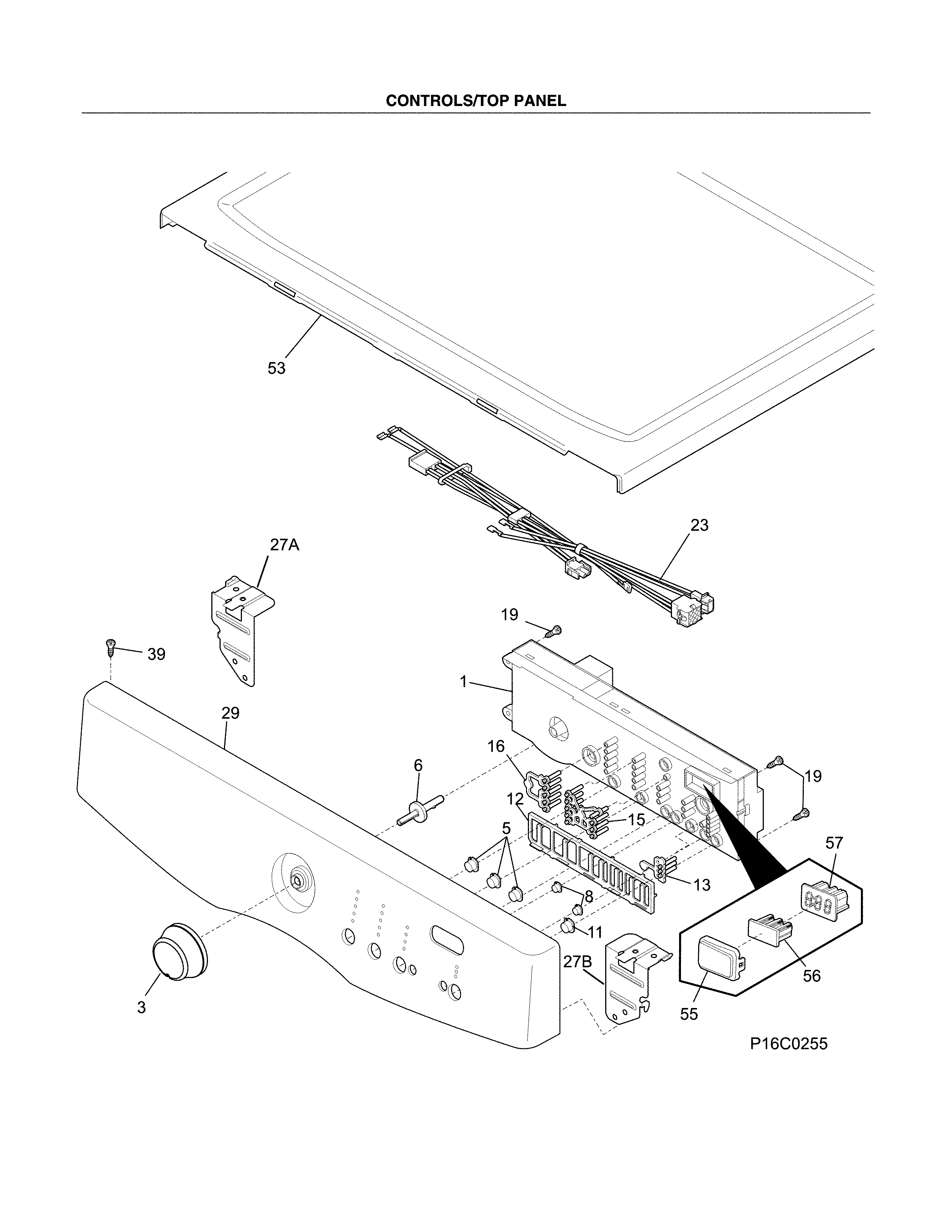 CONTROLS/TOP PANEL

53

23

27A

19

39

1

29

16

6

19

12

15

5

57

13

8

11

27B

56

3

55

P16C0255