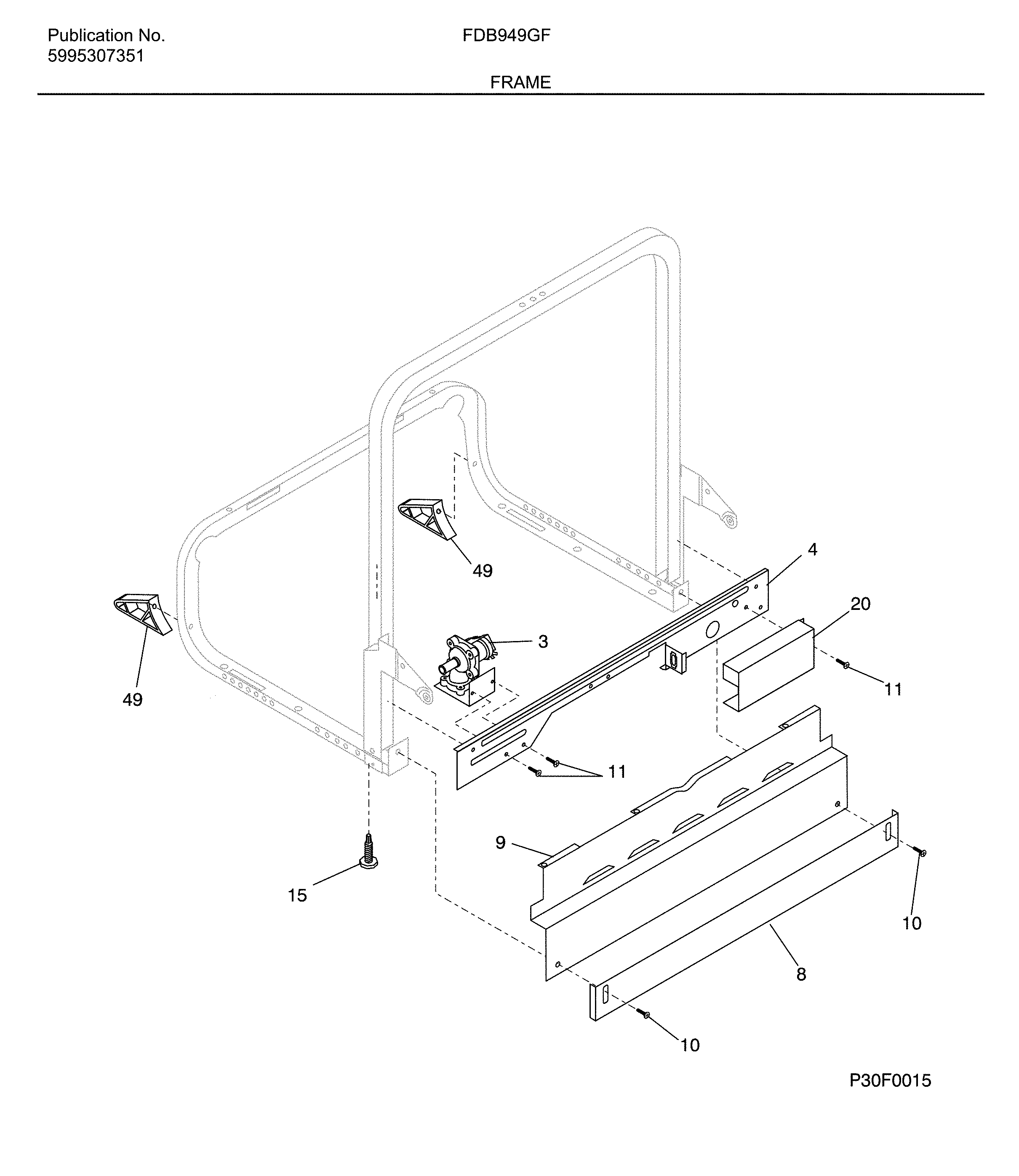 Publication No.
5995307351

FDB949GF

FRAME

4

49

20

49

3

11

11

9

15

10

8

10

P30F0015