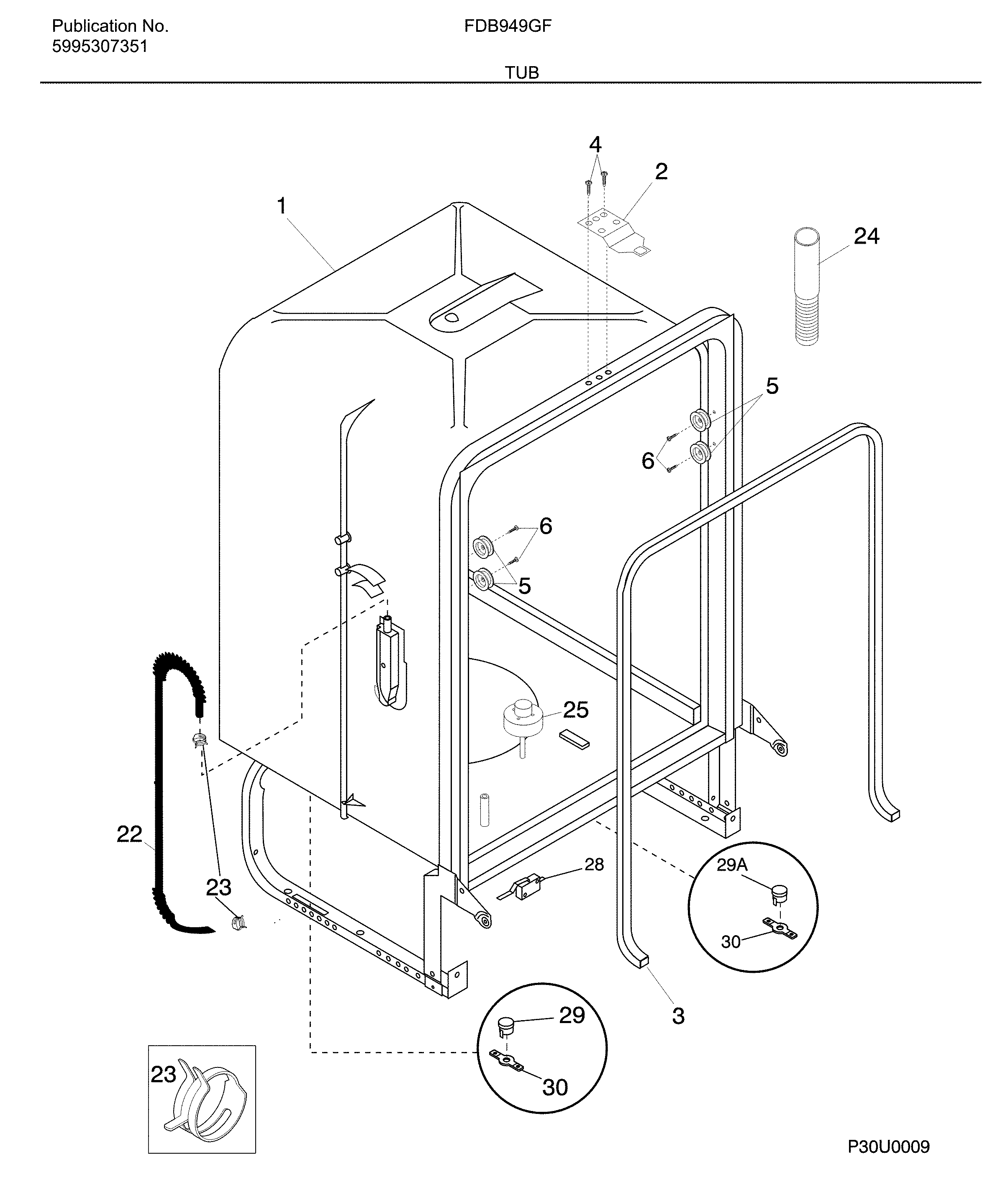 Publication No.
5995307351

FDB949GF

TUB

4
2
1
24
5
6
6
5
25
22
23
28
29A
30
3
29
30
23
P30U0009